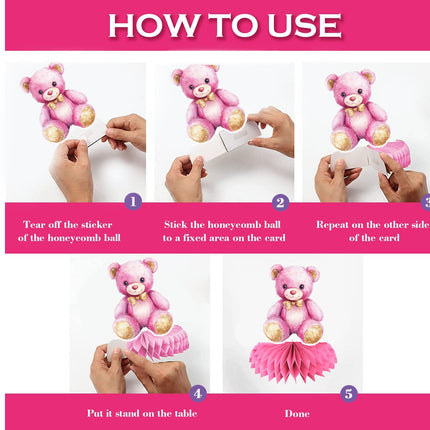 HOW TO USE

1

Tear off the sticker of the honeycomb ball

2

Stick the honeycomb ball to a fixed area on the card

3

Repeat on the other side of the card

4

Put it stand on the table

5

Done