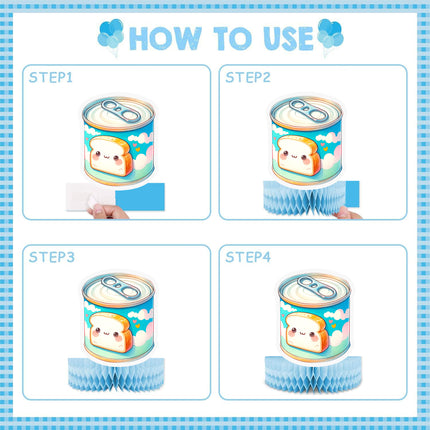 HOW TO USE

STEP1

STEP2

STEP3

STEP4