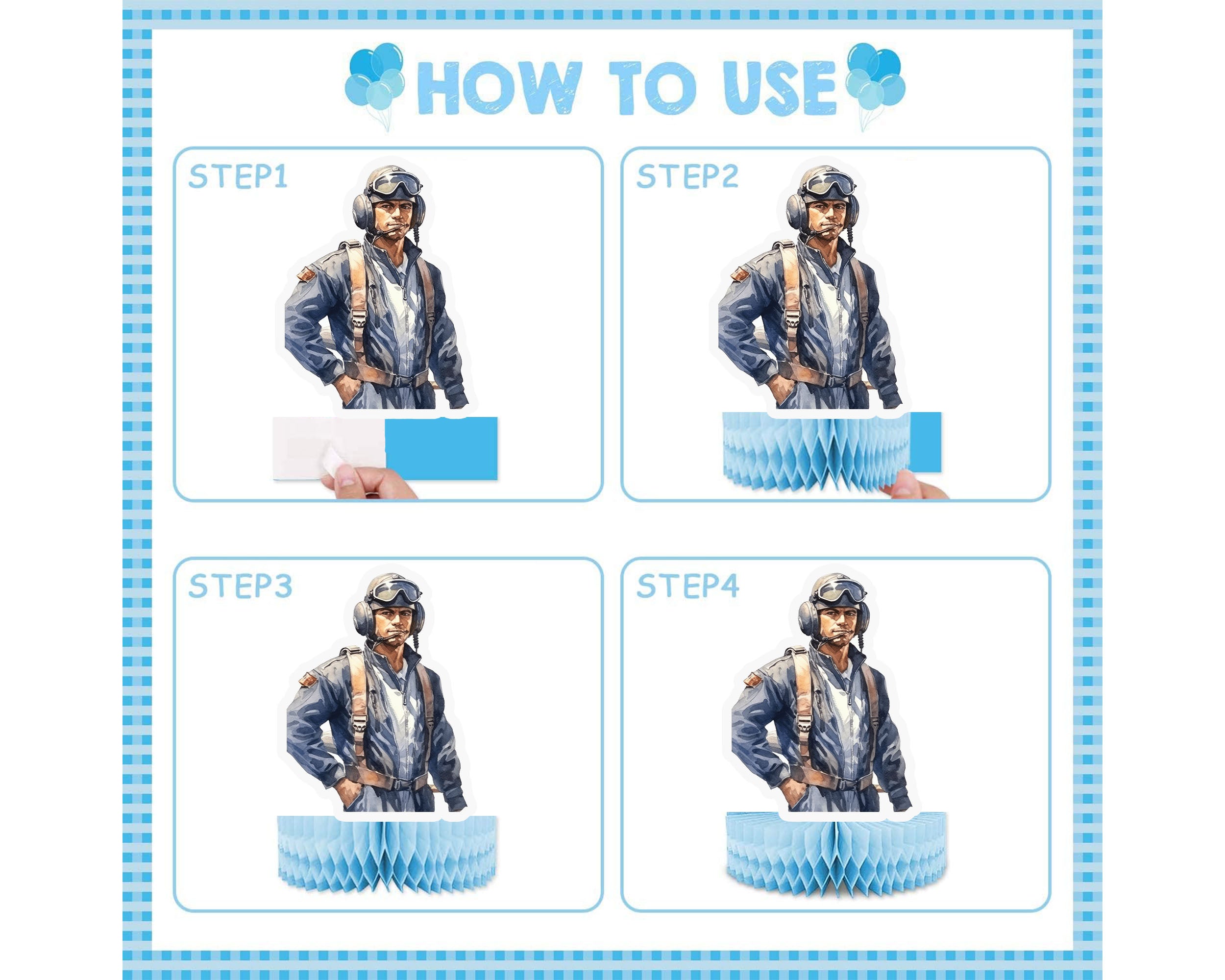 HOW TO USE

STEP1

STEP2

STEP3

STEP4