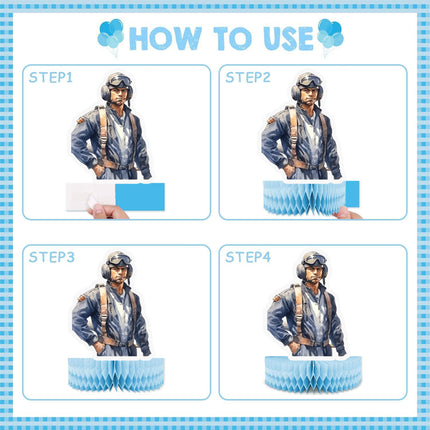 HOW TO USE

STEP1

STEP2

STEP3

STEP4