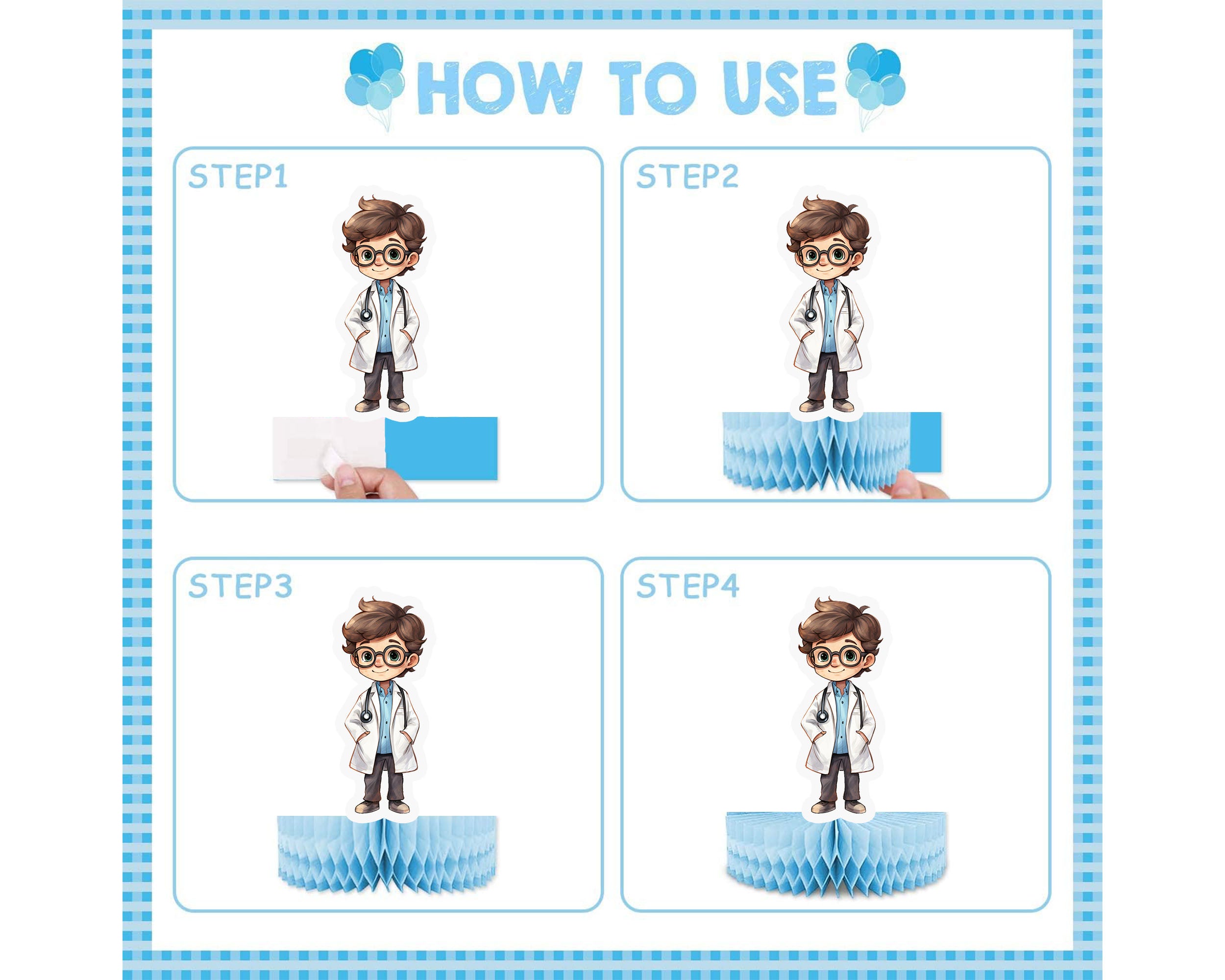 HOW TO USE

STEP1

STEP2

STEP3

STEP4