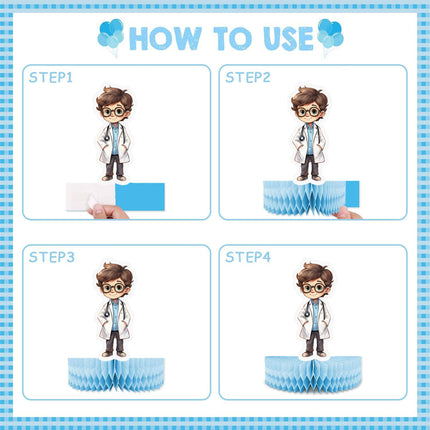 HOW TO USE

STEP1

STEP2

STEP3

STEP4