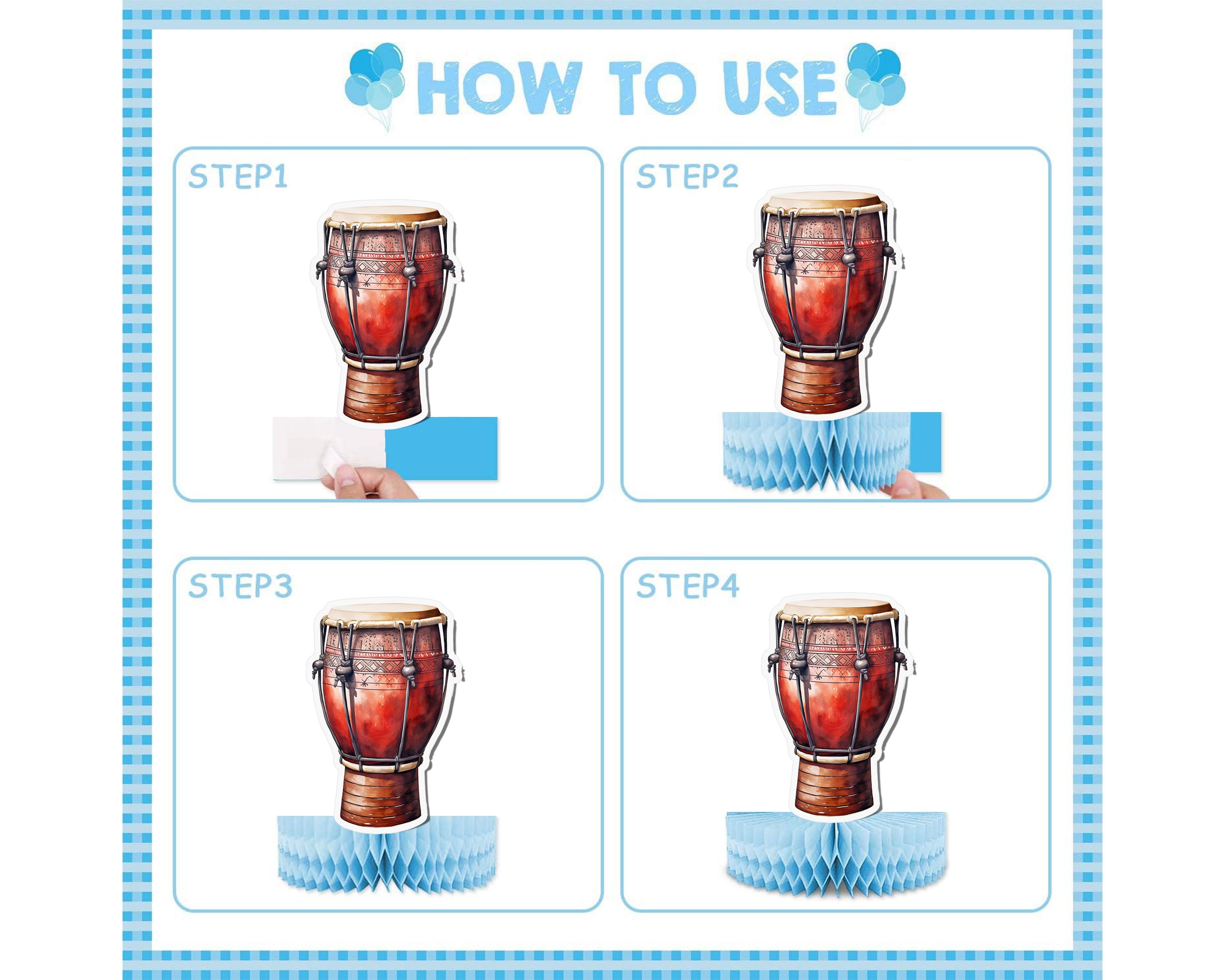 HOW TO USE

STEP1

STEP2

STEP3

STEP4