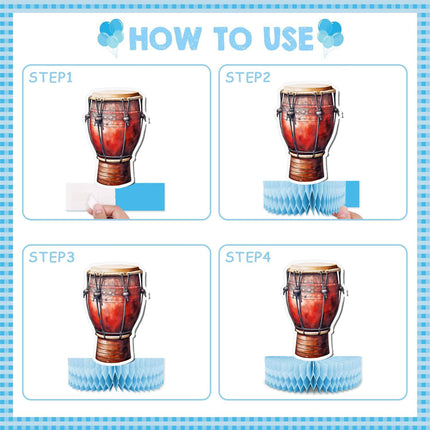 HOW TO USE

STEP1

STEP2

STEP3

STEP4