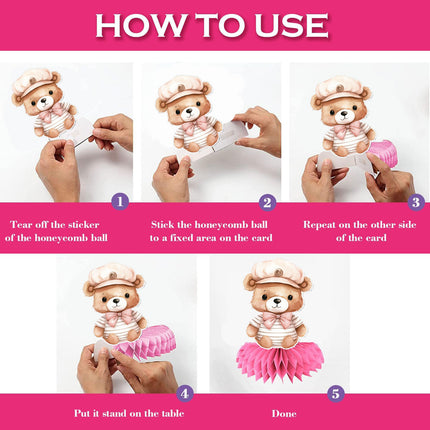 HOW TO USE

1

Tear off the sticker of the honeycomb ball

2

Stick the honeycomb ball to a fixed area on the card

3

Repeat on the other side of the card

4

Put it stand on the table

5

Done