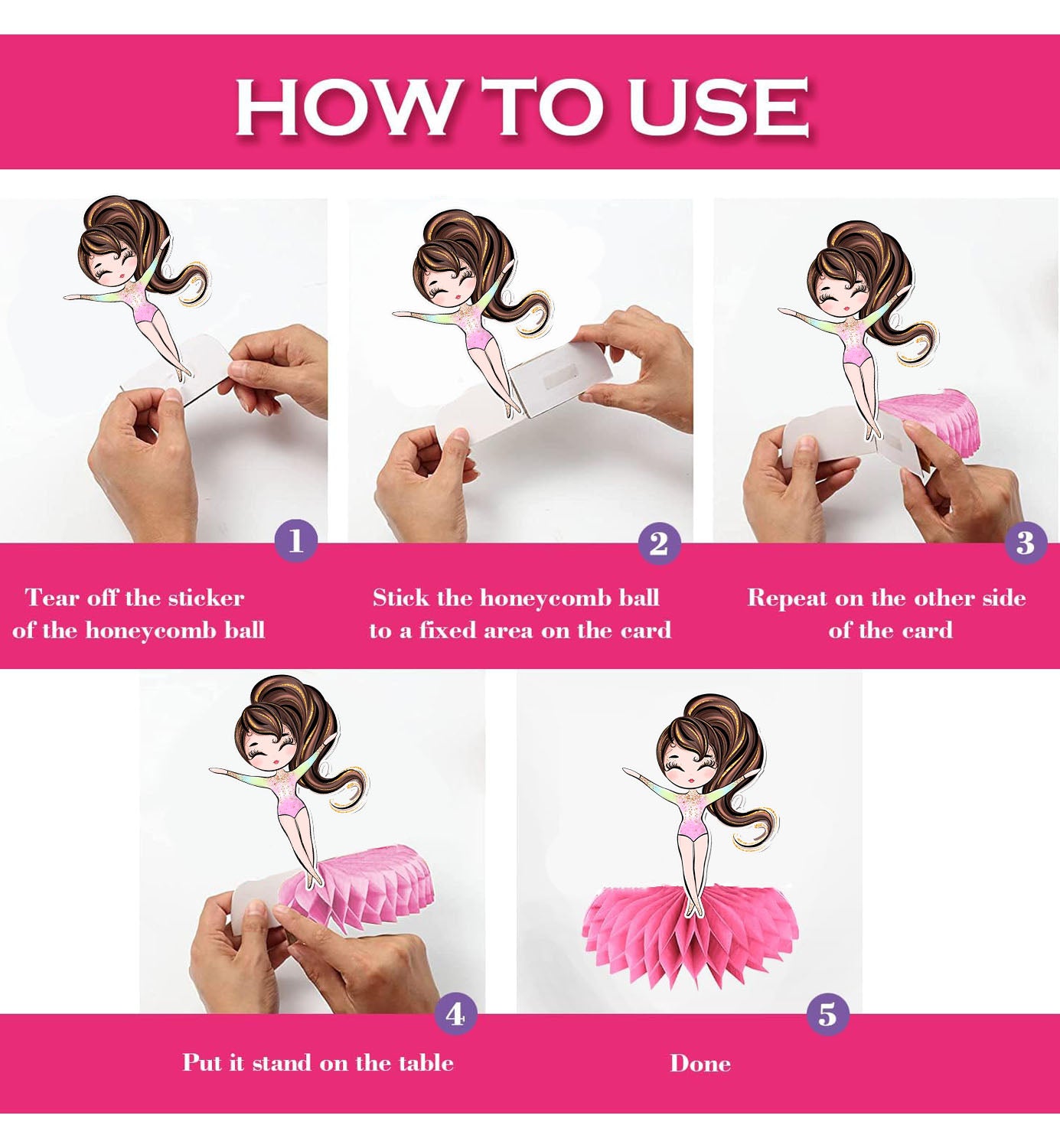 HOW TO USE

1
Tear off the sticker of the honeycomb ball

2
Stick the honeycomb ball to a fixed area on the card

3
Repeat on the other side of the card

4
Put it stand on the table

5
Done