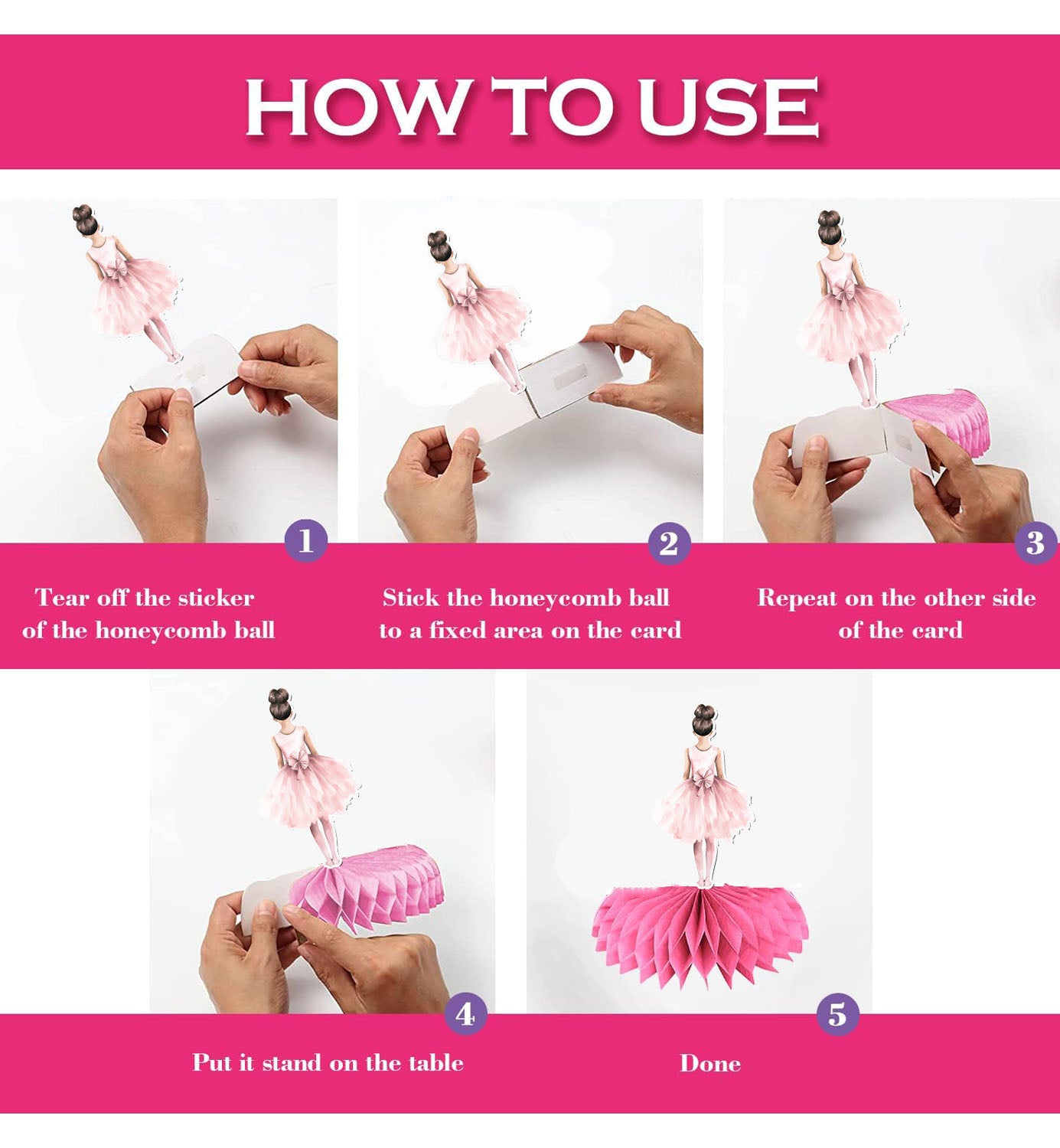 HOW TO USE

1

Tear off the sticker of the honeycomb ball

2

Stick the honeycomb ball to a fixed area on the card

3

Repeat on the other side of the card

4

Put it stand on the table

5

Done