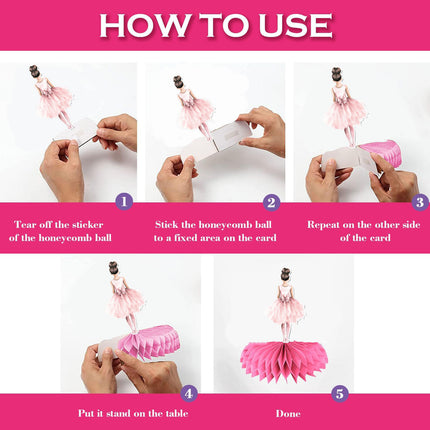 HOW TO USE

1

Tear off the sticker of the honeycomb ball

2

Stick the honeycomb ball to a fixed area on the card

3

Repeat on the other side of the card

4

Put it stand on the table

5

Done