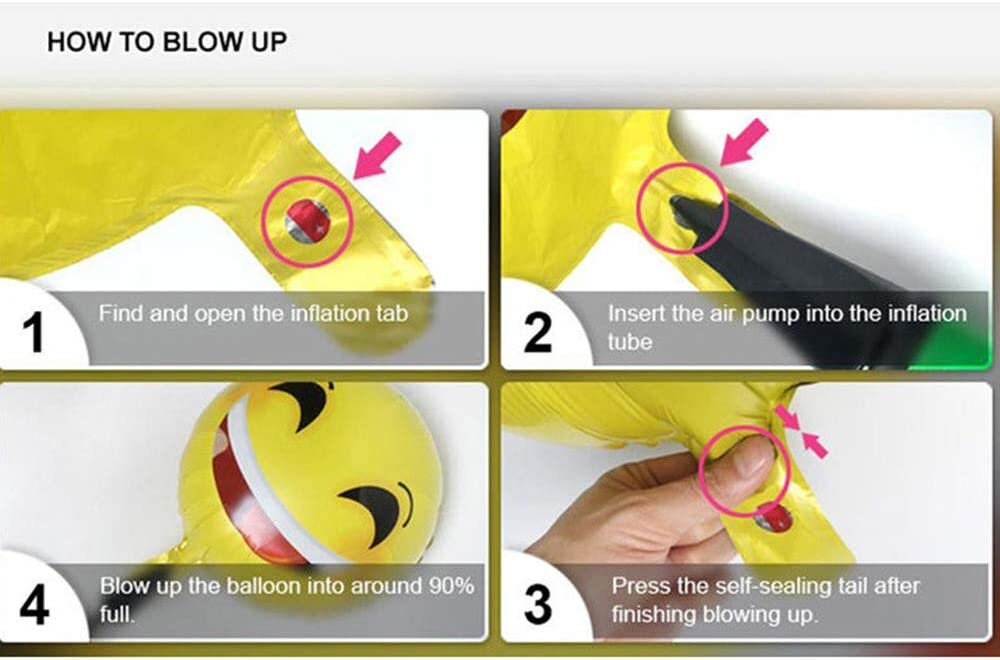 HOW TO BLOW UP

1 Find and open the inflation tab

2 Insert the air pump into the inflation tube

4 Blow up the balloon into around 90% full.

3 Press the self-sealing tail after finishing blowing up.