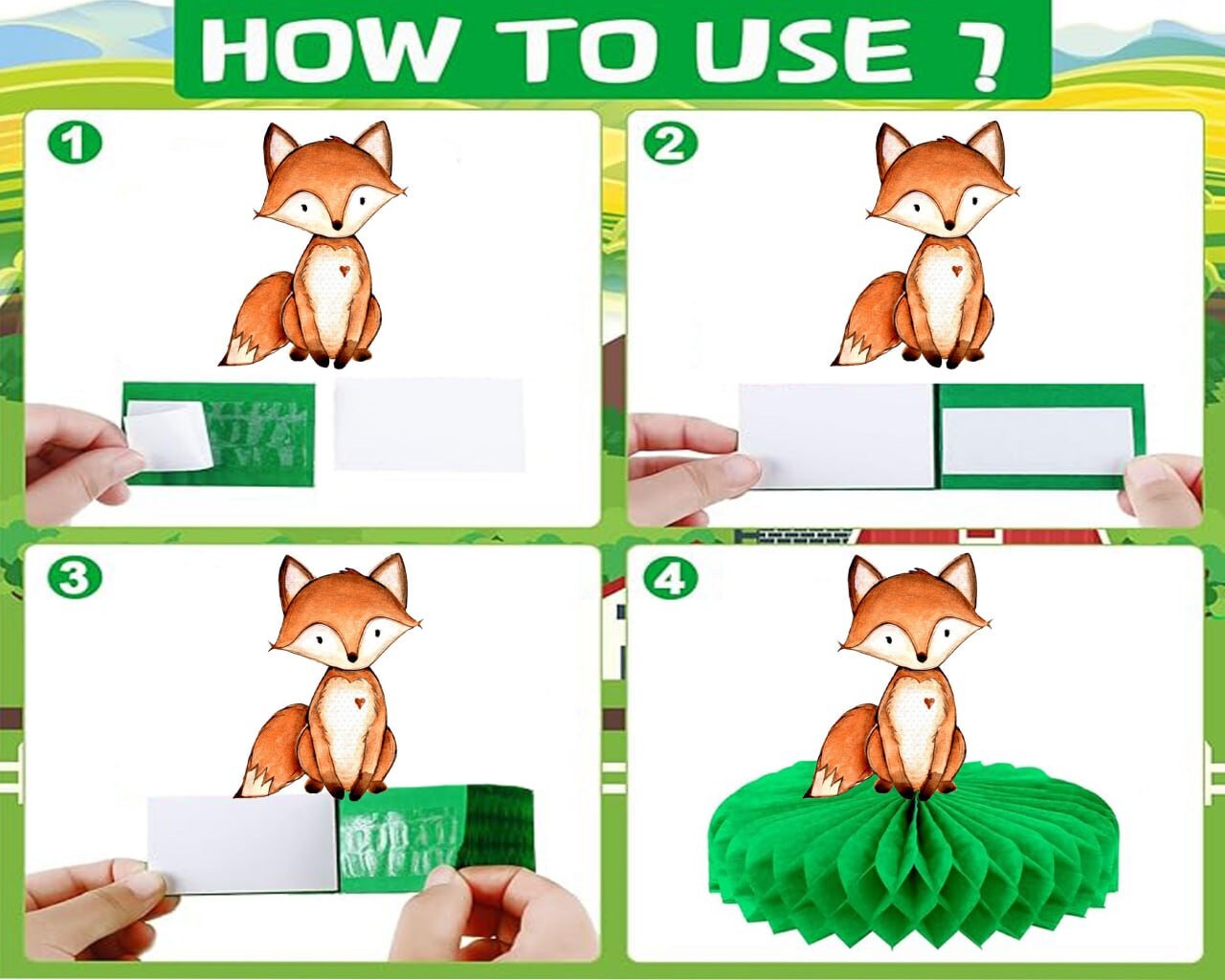 HOW TO USE ?

1

2

3

4