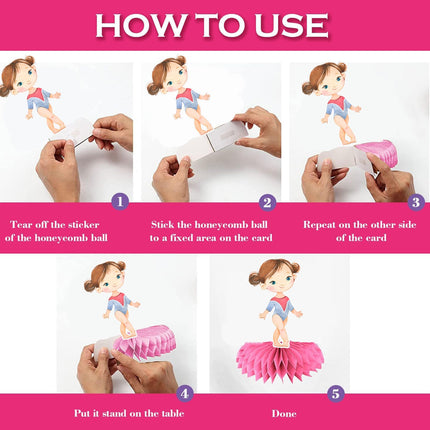 HOW TO USE

1

Tear off the sticker of the honeycomb ball

2

Stick the honeycomb ball to a fixed area on the card

3

Repeat on the other side of the card

4

Put it stand on the table

5

Done