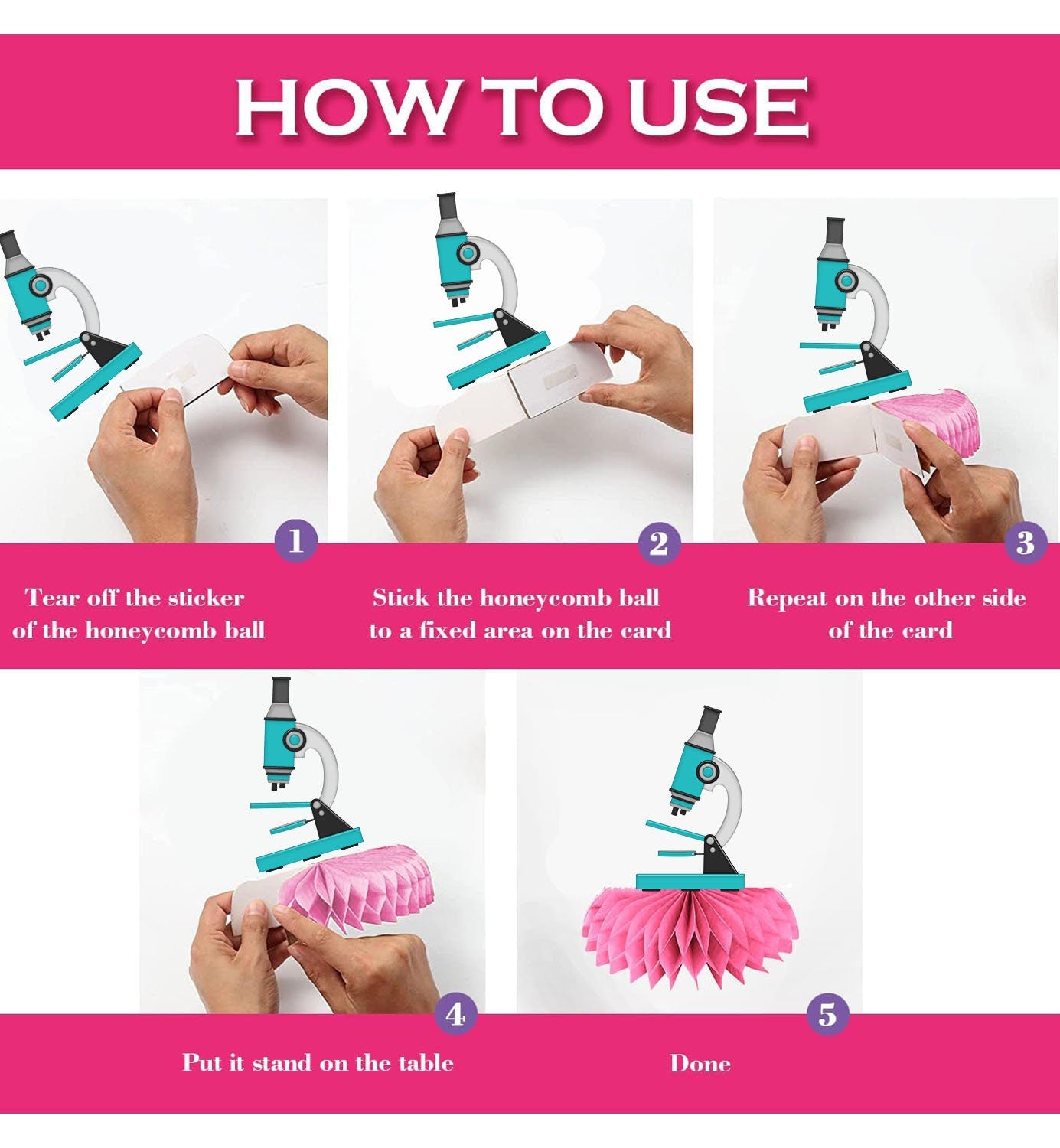 HOW TO USE

1

Tear off the sticker of the honeycomb ball

2

Stick the honeycomb ball to a fixed area on the card

3

Repeat on the other side of the card

4

Put it stand on the table

5

Done