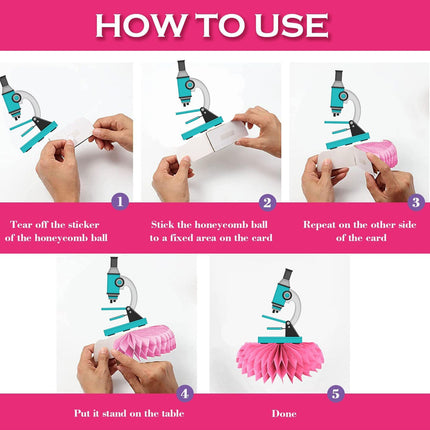 HOW TO USE

1
Tear off the sticker of the honeycomb ball

2
Stick the honeycomb ball to a fixed area on the card

3
Repeat on the other side of the card

4
Put it stand on the table

5
Done