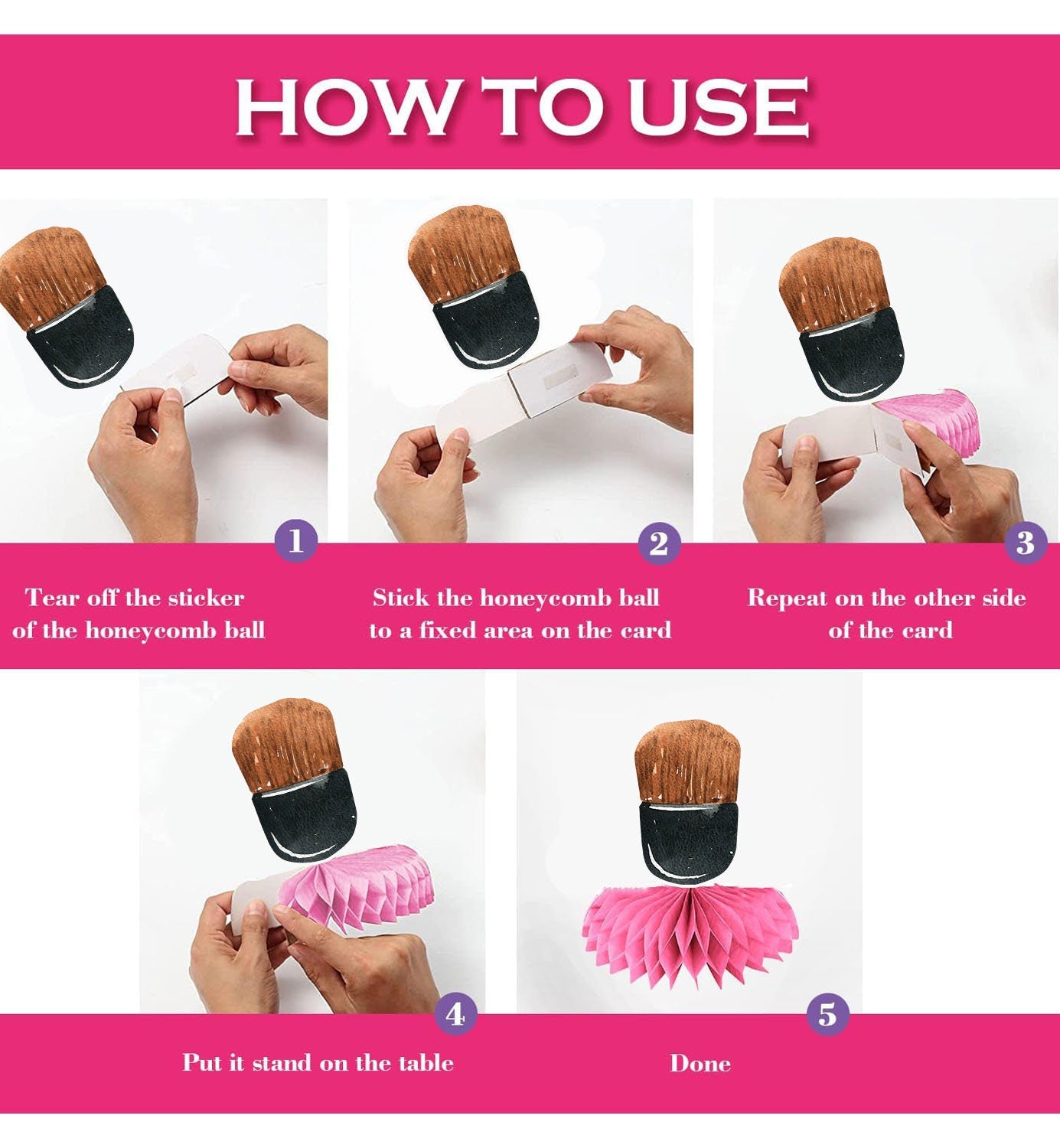 HOW TO USE

1

Tear off the sticker of the honeycomb ball

2

Stick the honeycomb ball to a fixed area on the card

3

Repeat on the other side of the card

4

Put it stand on the table

5

Done