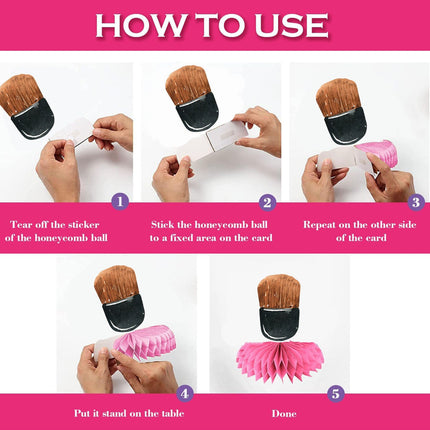 HOW TO USE

1
Tear off the sticker of the honeycomb ball

2
Stick the honeycomb ball to a fixed area on the card

3
Repeat on the other side of the card

4
Put it stand on the table

5
Done