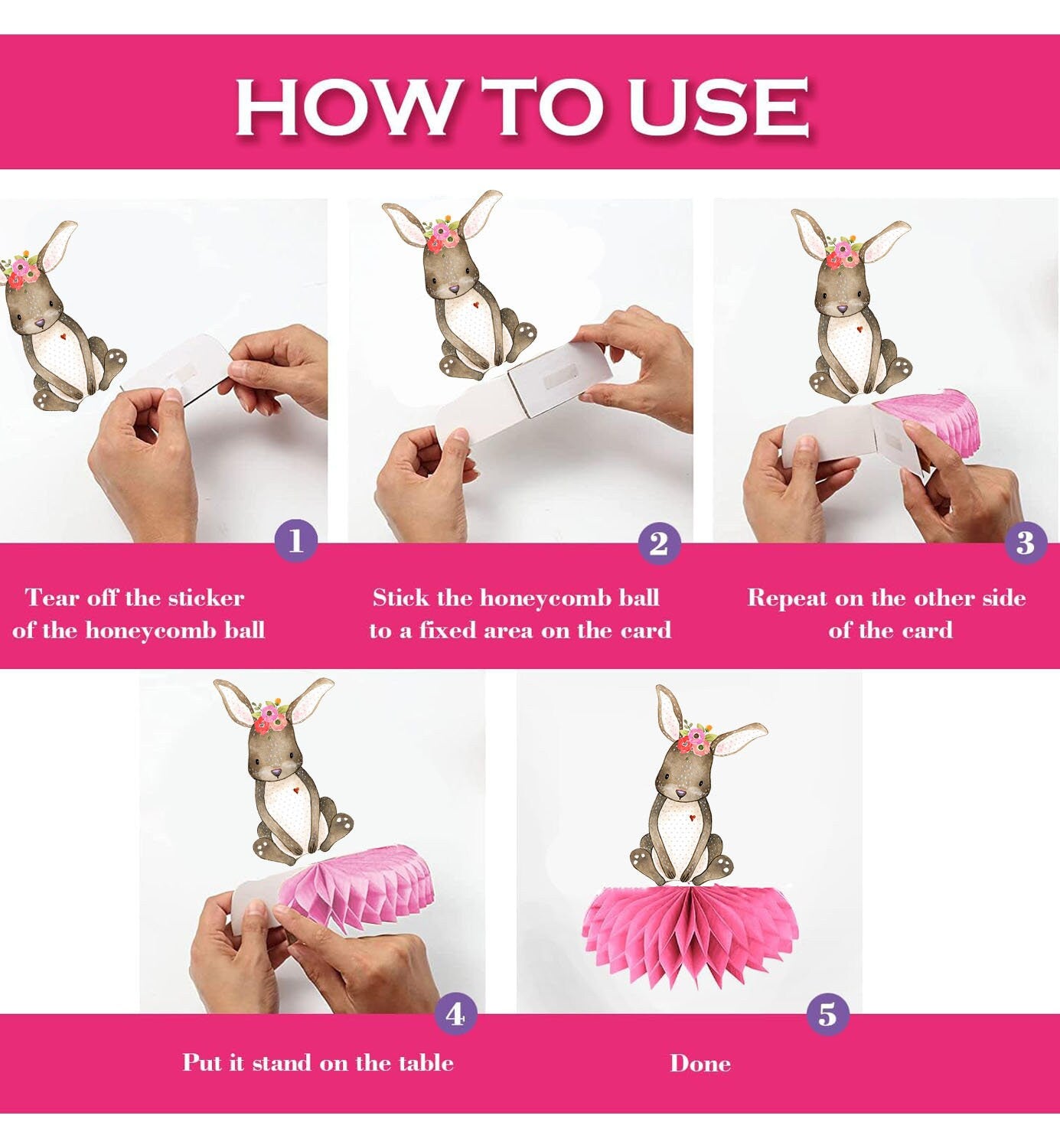 HOW TO USE

1

Tear off the sticker of the honeycomb ball

2

Stick the honeycomb ball to a fixed area on the card

3

Repeat on the other side of the card

4

Put it stand on the table

5

Done