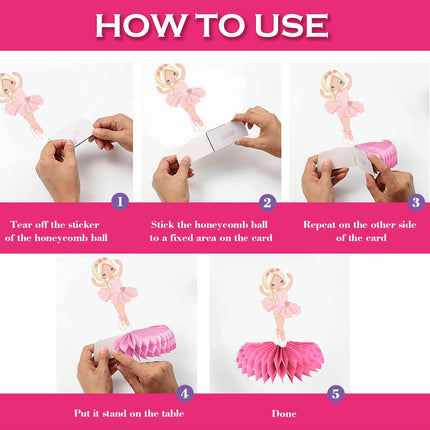 HOW TO USE

1

Tear off the sticker of the honeycomb ball

2

Stick the honeycomb ball to a fixed area on the card

3

Repeat on the other side of the card

4

Put it stand on the table

5

Done