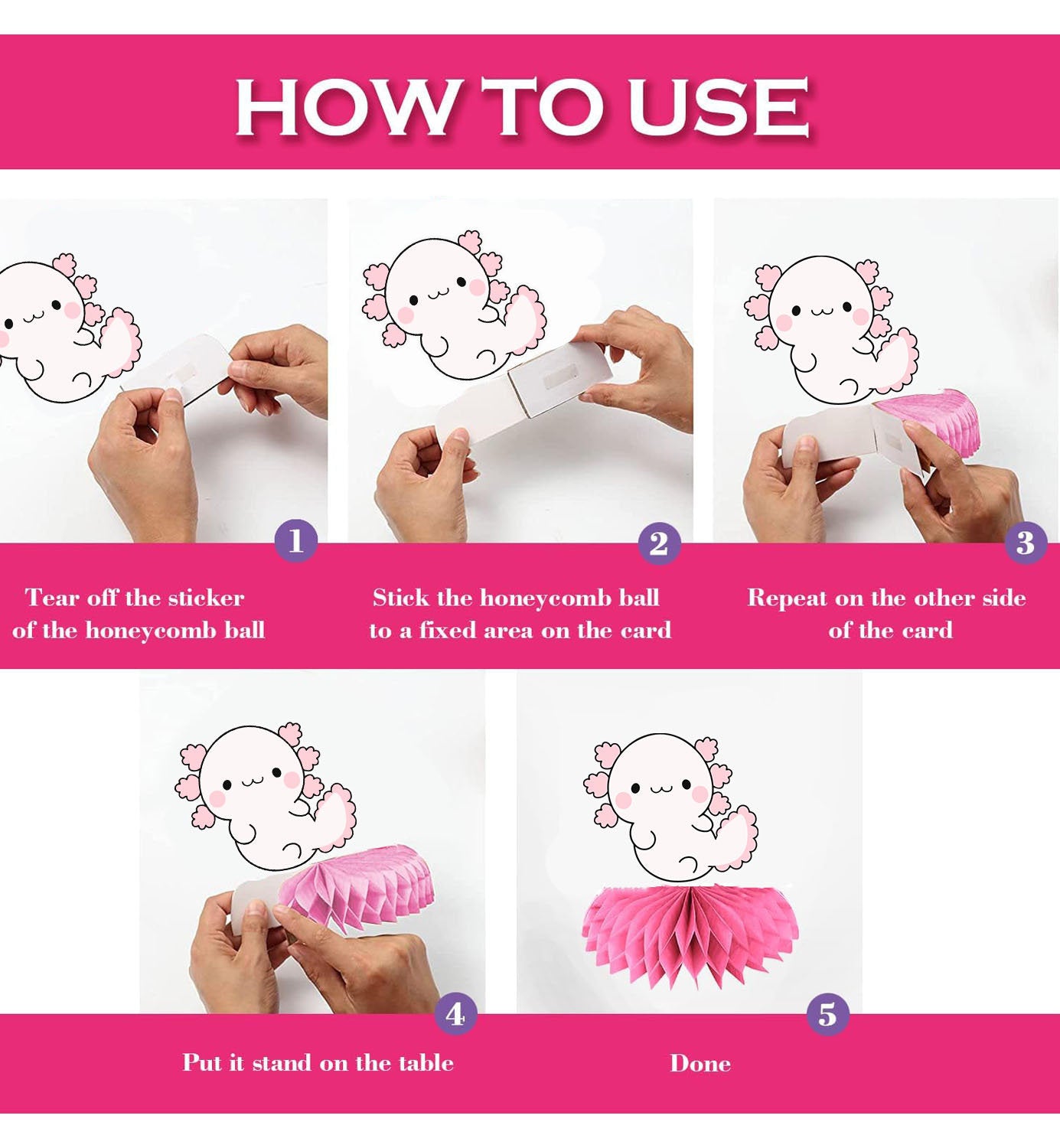 HOW TO USE

1

Tear off the sticker of the honeycomb ball

2

Stick the honeycomb ball to a fixed area on the card

3

Repeat on the other side of the card

4

Put it stand on the table

5

Done