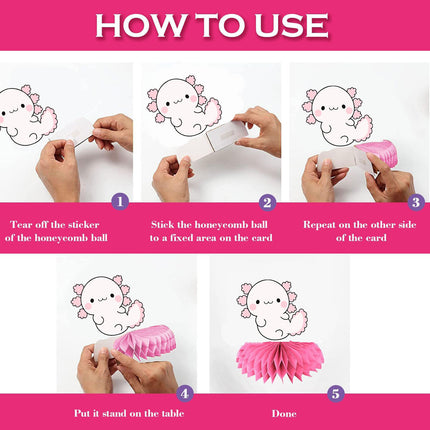 HOW TO USE

1
Tear off the sticker of the honeycomb ball

2
Stick the honeycomb ball to a fixed area on the card

3
Repeat on the other side of the card

4
Put it stand on the table

5
Done