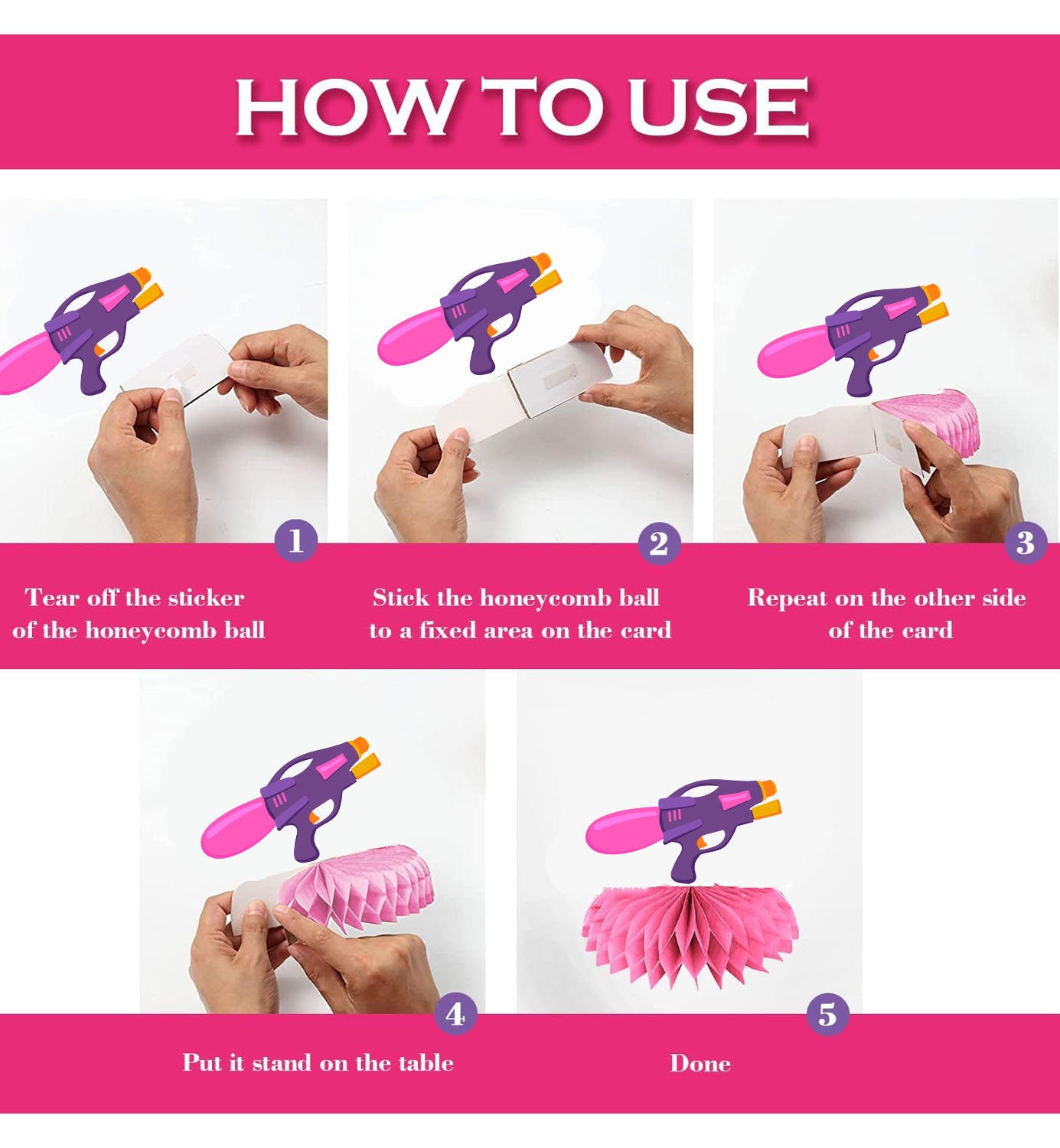 HOW TO USE

1

Tear off the sticker of the honeycomb ball

2

Stick the honeycomb ball to a fixed area on the card

3

Repeat on the other side of the card

4

Put it stand on the table

5

Done