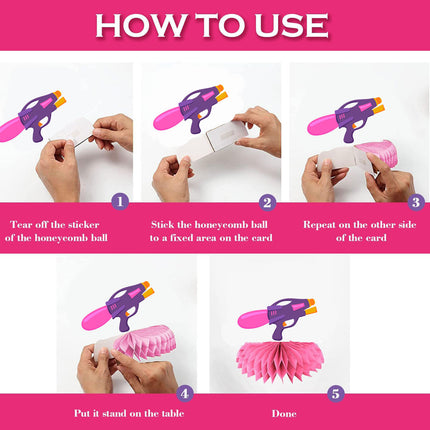 HOW TO USE

1

Tear off the sticker of the honeycomb ball

2

Stick the honeycomb ball to a fixed area on the card

3

Repeat on the other side of the card

4

Put it stand on the table

5

Done