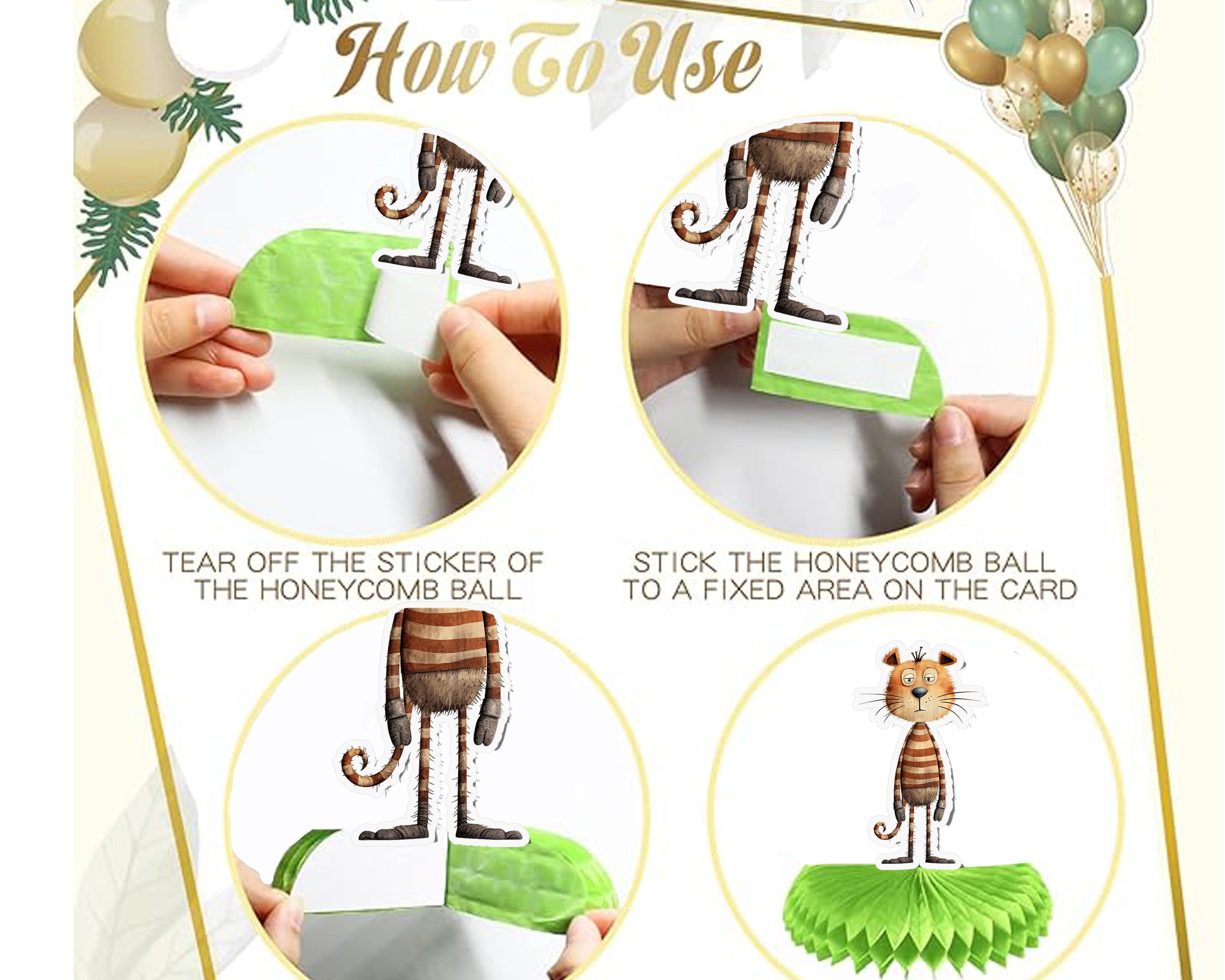 How To Use

TEAR OFF THE STICKER OF THE HONEYCOMB BALL

STICK THE HONEYCOMB BALL TO A FIXED AREA ON THE CARD