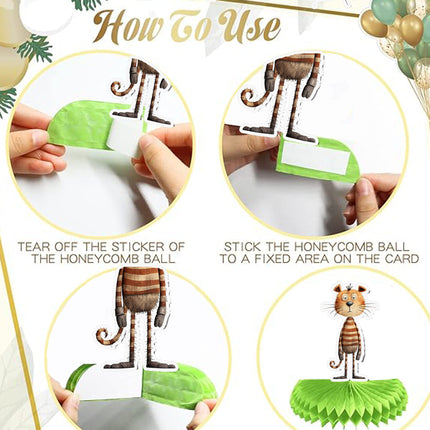 How To Use

TEAR OFF THE STICKER OF THE HONEYCOMB BALL

STICK THE HONEYCOMB BALL TO A FIXED AREA ON THE CARD